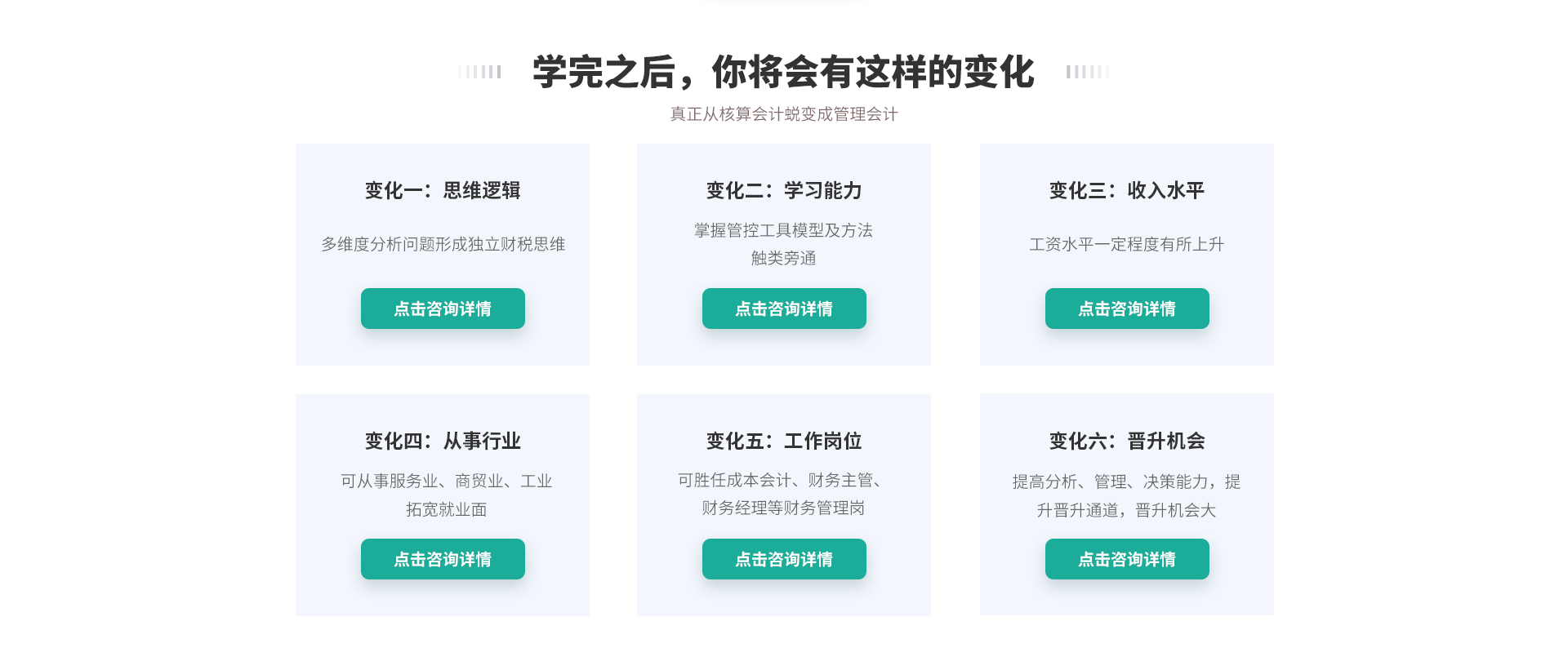 学完之后，你将会有这样的变化

真正从核算会计蜕变成管理会计

变化一：思维逻辑

多维度分析问题形成独立财税思维

点击咨询详情

变化二：学习能力

掌握管控工具模型及方法触类旁通

点击咨询详情

变化三：收入水平

工资水平一定程度有所上升

点击咨询详情

变化四：从事行业

可从事服务业、商贸业、工业拓宽就业面

点击咨询详情

变化五：工作岗位

可胜任成本会计、财务主管、财务经理等财务管理岗

点击咨询详情

变化六：晋升机会

提高分析、管理、决策能力，提升晋升通道，晋升机会大

点击咨询详情